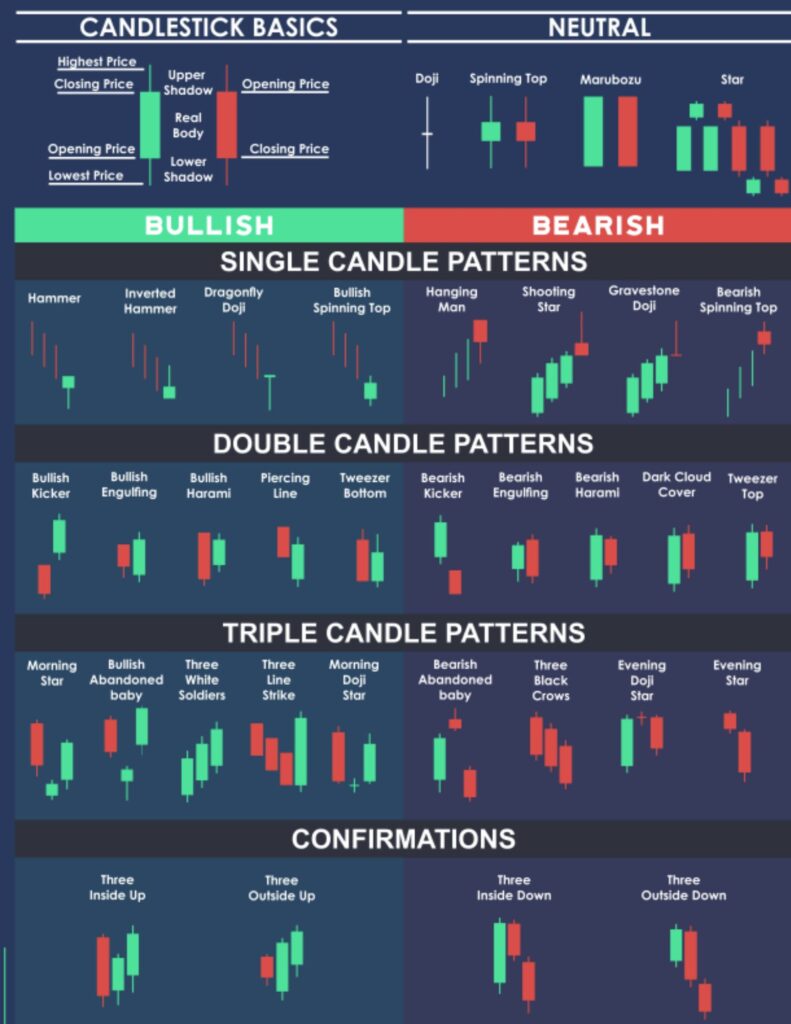 CANDLESTICK BASICS

Highest Price
Closing Price
Opening Price
Lowest Price
Upper Shadow
Real Body
Lower Shadow
Opening Price
Closing Price

NEUTRAL

Doji
Spinning Top
Marubozu
Star

BULLISH

BEARISH

SINGLE CANDLE PATTERNS

Hammer
Inverted Hammer
Dragonfly Doji
Bullish Spinning Top
Hanging Man
Shooting Star
Gravestone Doji
Bearish Spinning Top

DOUBLE CANDLE PATTERNS

Bullish Kicker
Bullish Engulfing
Bullish Harami
Piercing Line
Tweezer Bottom
Bearish Kicker
Bearish Engulfing
Bearish Harami
Dark Cloud Cover
Tweezer Top

TRIPLE CANDLE PATTERNS

Morning Star
Bullish Abandoned baby
Three White Soldiers
Three Line Strike
Morning Doji Star
Bearish Abandoned baby
Three Black Crows
Evening Doji Star
Evening Star

CONFIRMATIONS

Three Inside Up
Three Outside Up
Three Inside Down
Three Outside Down