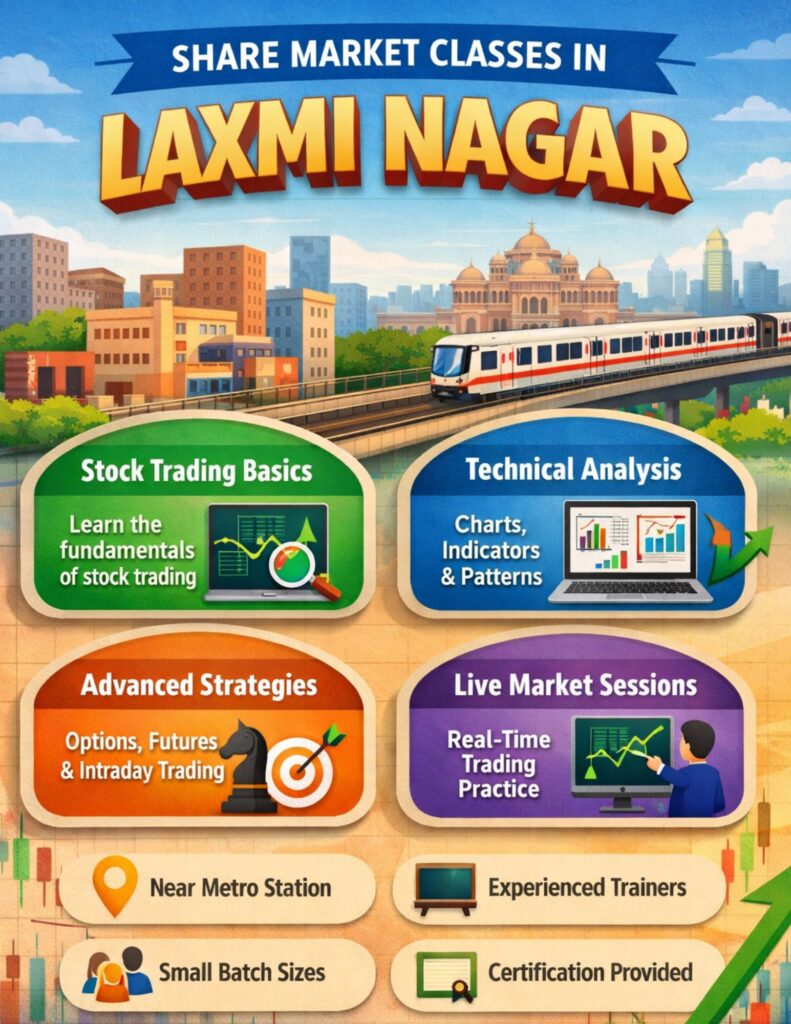 SHARE MARKET CLASSES IN

LAXMI NAGAR

Stock Trading Basics

Learn the fundamentals of stock trading

Technical Analysis

Charts, Indicators & Patterns

Advanced Strategies

Options, Futures & Intraday Trading

Live Market Sessions

Real-Time Trading Practice

Near Metro Station

Experienced Trainers

Small Batch Sizes

Certification Provided