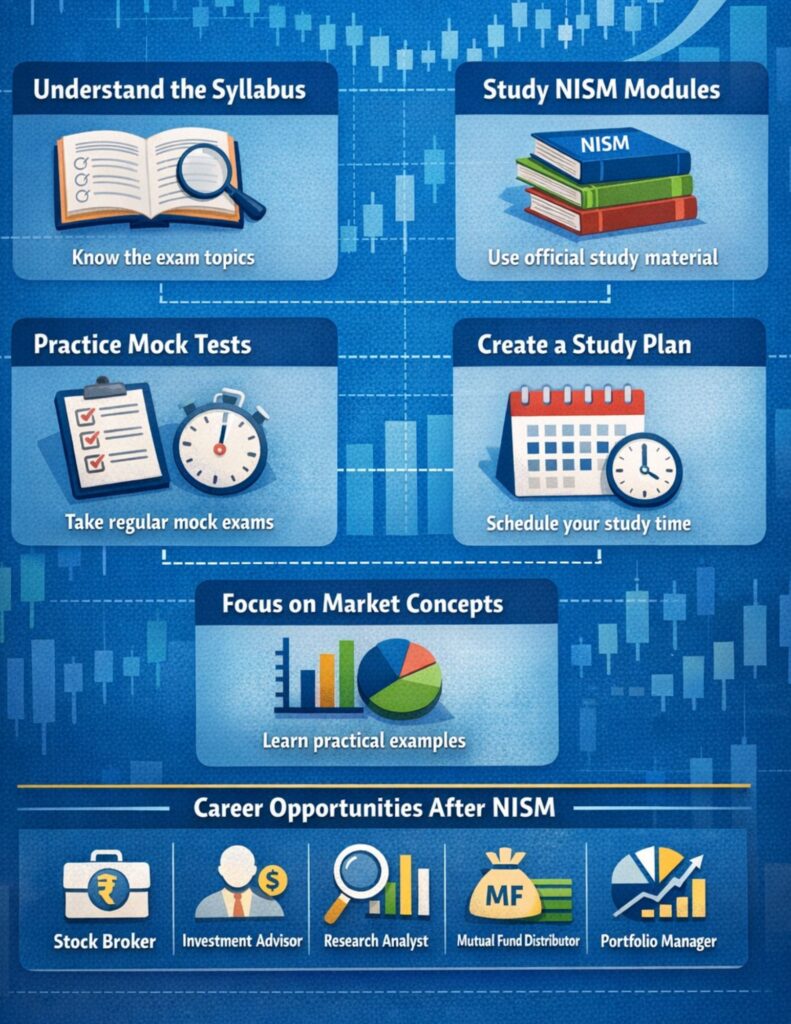 Understand the Syllabus

Know the exam topics

Study NISM Modules

NISM

Use official study material

Practice Mock Tests

Take regular mock exams

Create a Study Plan

Schedule your study time

Focus on Market Concepts

Learn practical examples

Career Opportunities After NISM

₹

Stock Broker

$

Investment Advisor

Research Analyst

MF

Mutual Fund Distributor

Portfolio Manager