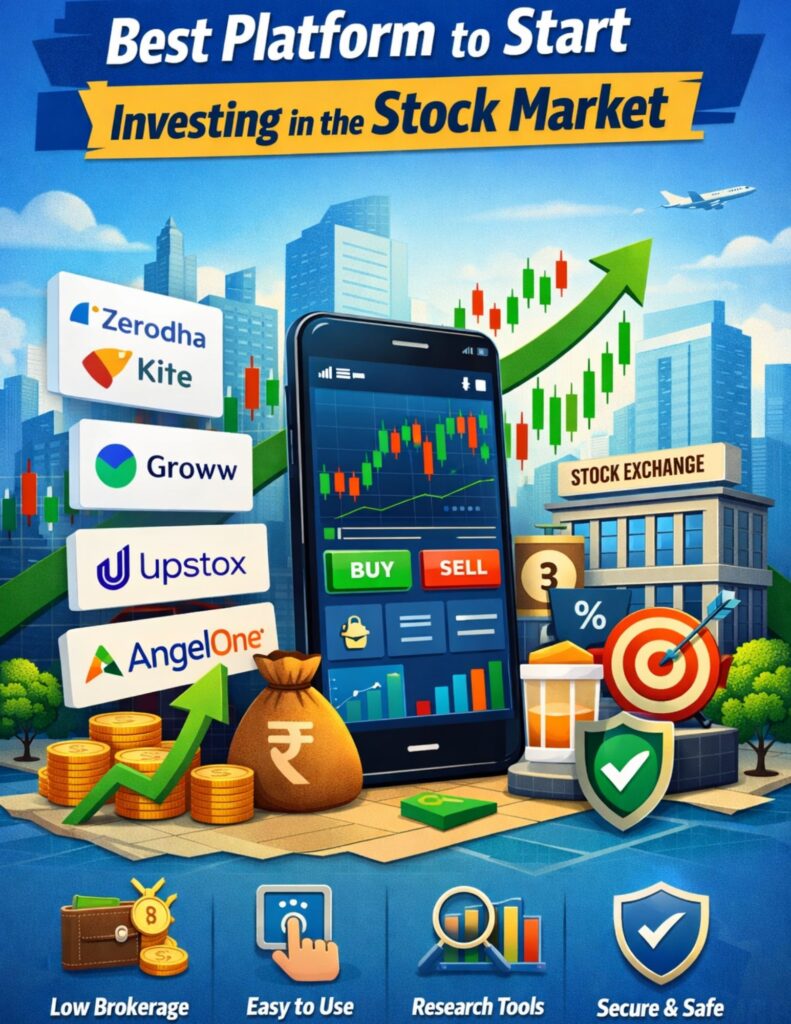 Best Platform to Start
Investing in the Stock Market

Zerodha
Kite

Groww

Upstox

AngelOne

BUY
SELL

STOCK EXCHANGE

3

%

₹

8

Low Brokerage
Easy to Use
Research Tools
Secure & Safe