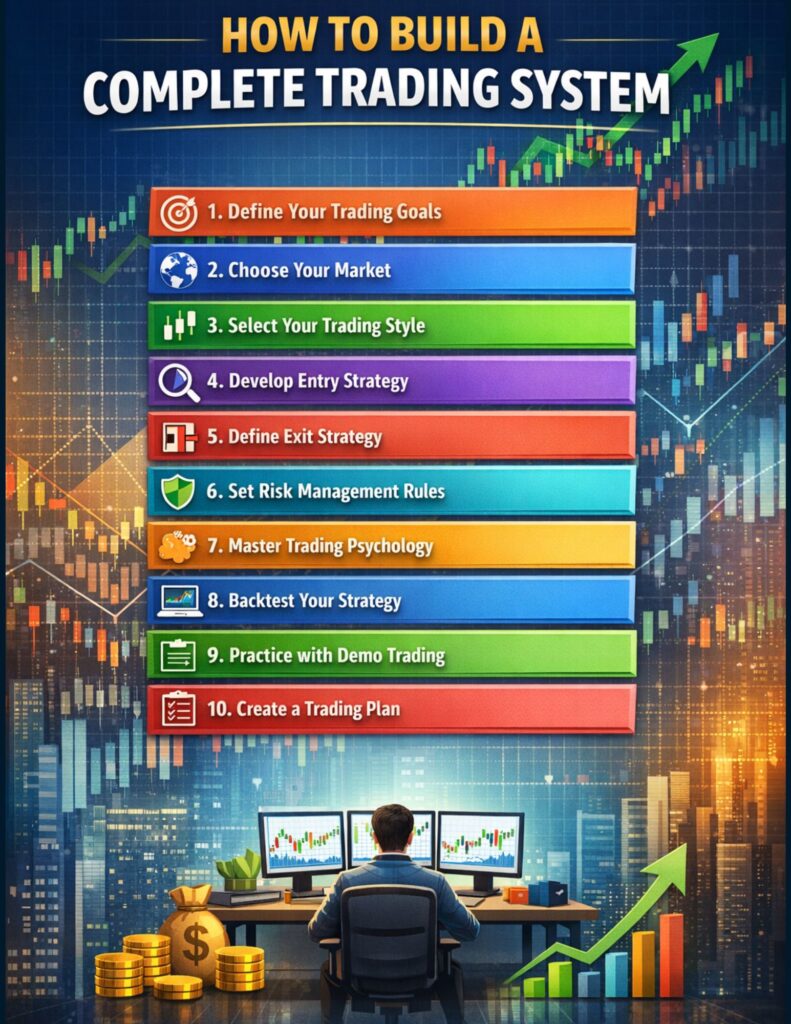 HOW TO BUILD A
COMPLETE TRADING SYSTEM

1. Define Your Trading Goals
2. Choose Your Market
3. Select Your Trading Style
4. Develop Entry Strategy
5. Define Exit Strategy
6. Set Risk Management Rules
7. Master Trading Psychology
8. Backtest Your Strategy
9. Practice with Demo Trading
10. Create a Trading Plan

$